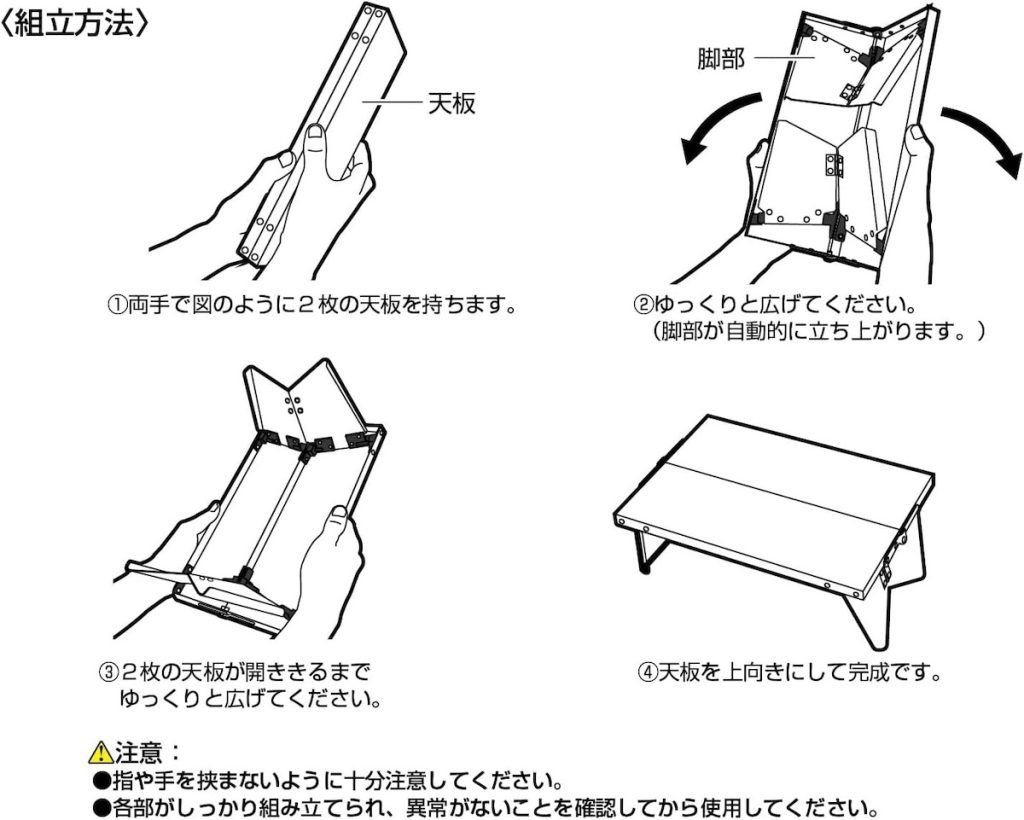 〈組立方法〉

天板

①両手で図のように２枚の天板を持ちます。

脚部

②ゆっくりと広げてください。
（脚部が自動的に立ち上がります。）

③２枚の天板が開ききるまで
ゆっくりと広げてください。

④天板を上向きにして完成です。

⚠注意：
●指や手を挟まないように十分注意してください。
●各部がしっかり組み立てられ、異常がないことを確認してから使用してください。