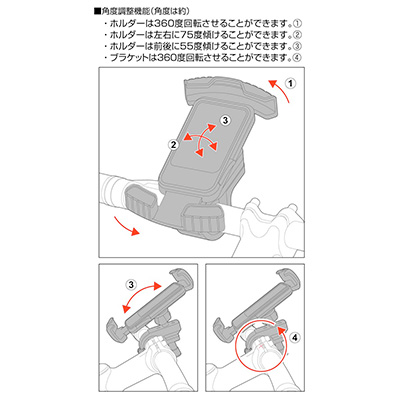 ■角度調整機能(角度は約)
・ホルダーは360度回転させることができます。①
・ホルダーは左右に75度傾けることができます。②
・ホルダーは前後に55度傾けることができます。③
・ブラケットは360度回転させることができます。④

1
3
2
3
4