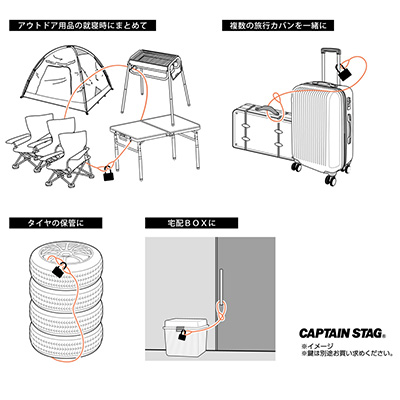 アウトドア用品の就寝時にまとめて

複数の旅行カバンを一緒に

タイヤの保管に

宅配ＢＯＸに

CAPTAIN STAG®

※イメージ
※鍵は別途お買い求めください。