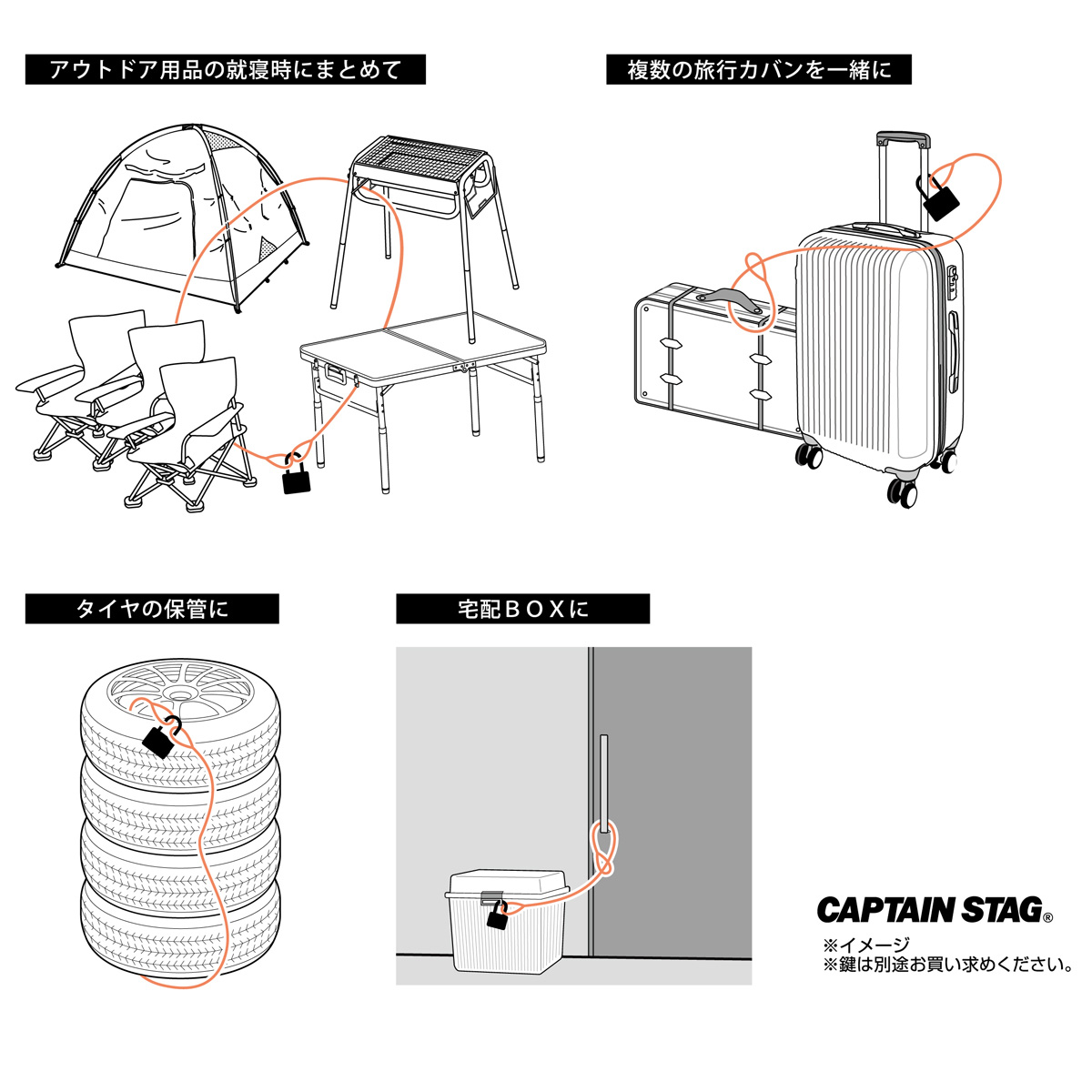 アウトドア用品の就寝時にまとめて

複数の旅行カバンを一緒に

タイヤの保管に

宅配ＢＯＸに

CAPTAIN STAG®
※イメージ
※鍵は別途お買い求めください。