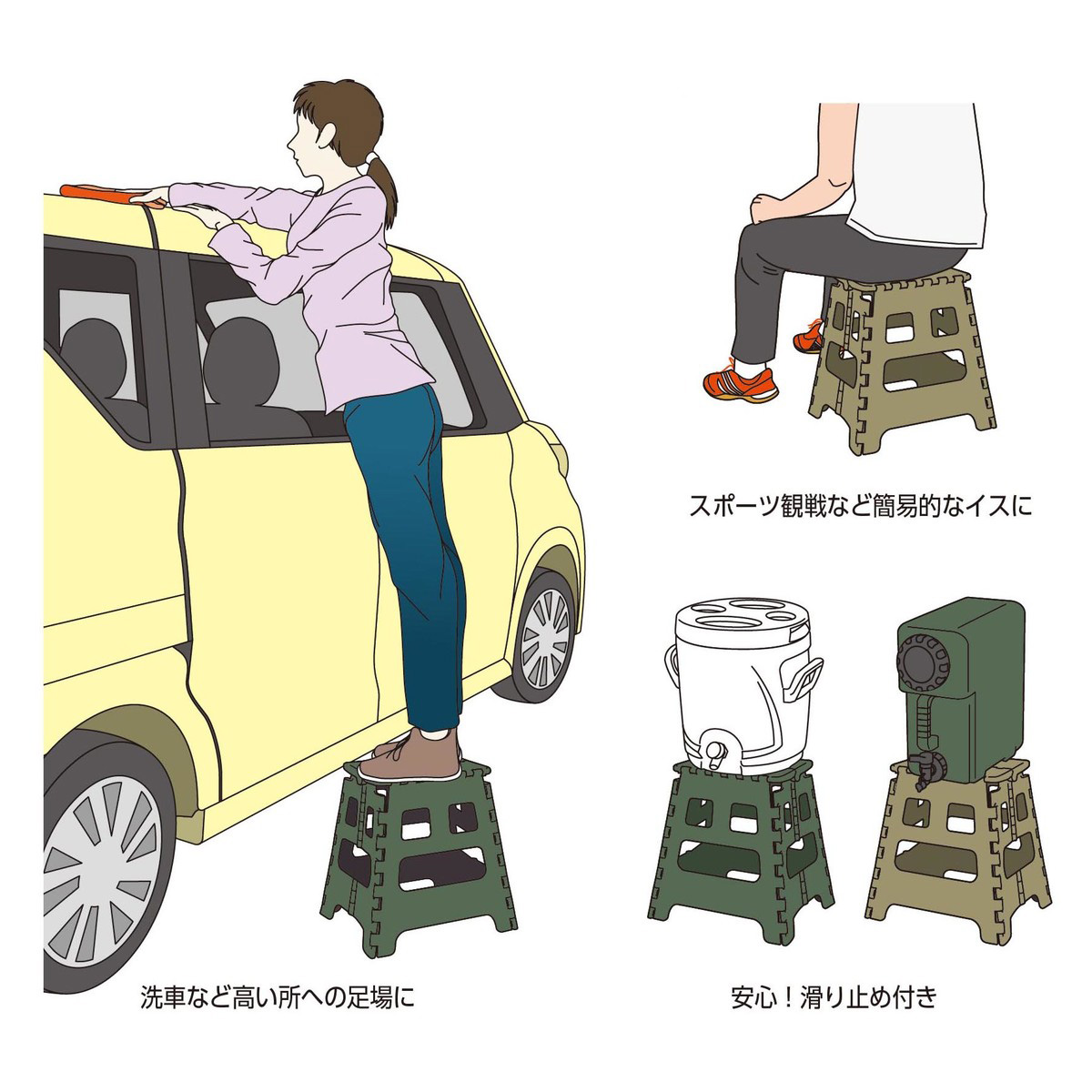 スポーツ観戦など簡易的なイスに

洗車など高い所への足場に

安心！滑り止め付き