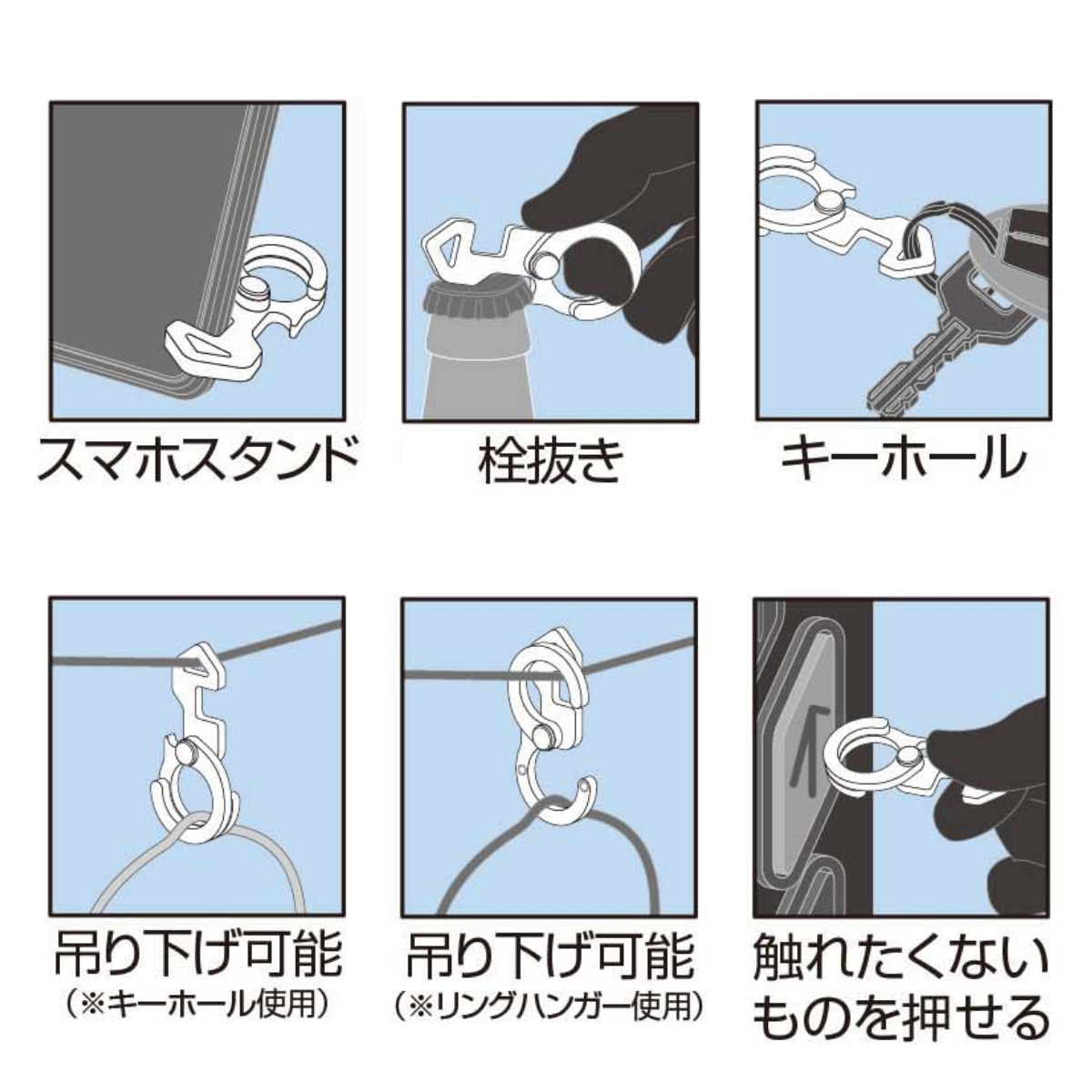 スマホスタンド

栓抜き

キーホール

吊り下げ可能
（※キーホール使用）

吊り下げ可能
（※リングハンガー使用）

触れたくない
ものを押せる